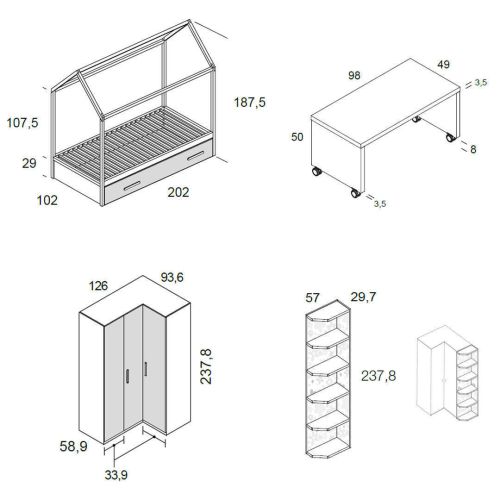 107,5
29
102
202
187,5

98
49
3,5
50
8
3,5

126
93,6
237,8
58,9
33,9

57
29,7
237,8